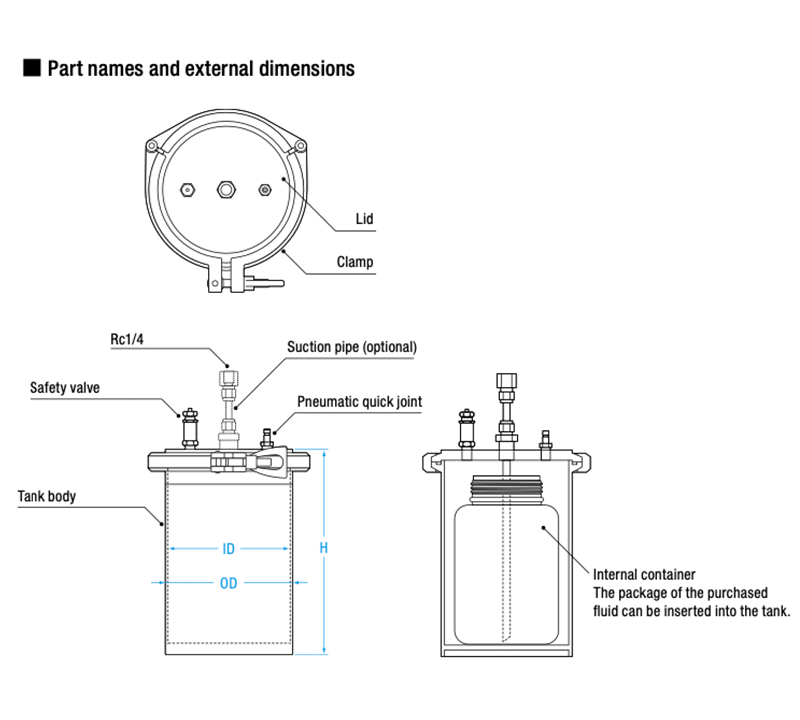 ■ Part names and external dimensions

Lid

Clamp

Rc1/4

Suction pipe (optional)

Safety valve

Pneumatic quick joint

Tank body

ID

OD

H

Internal container
The package of the purchased fluid can be inserted into the tank.